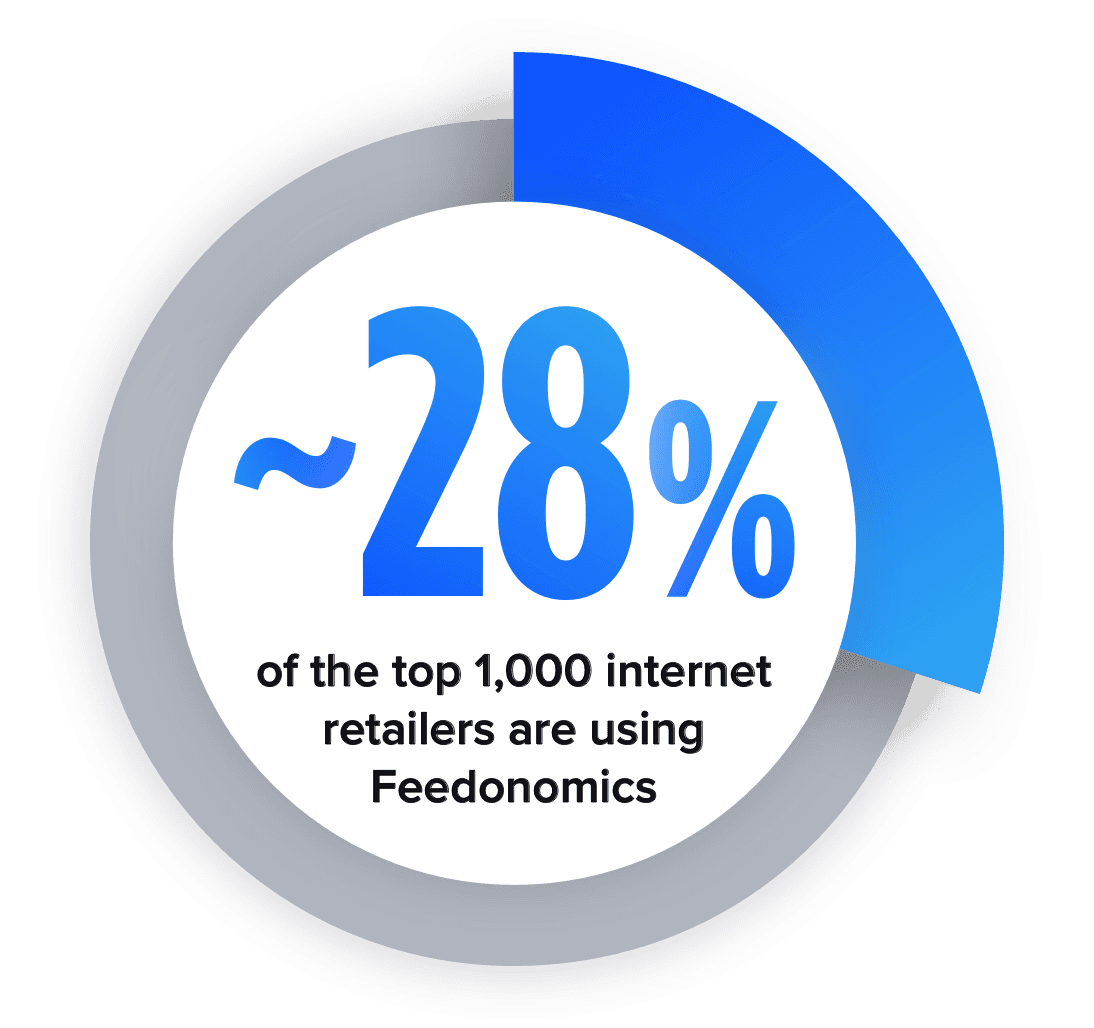 ~28%

of the top 1,000 internet retailers are using Feedonomics